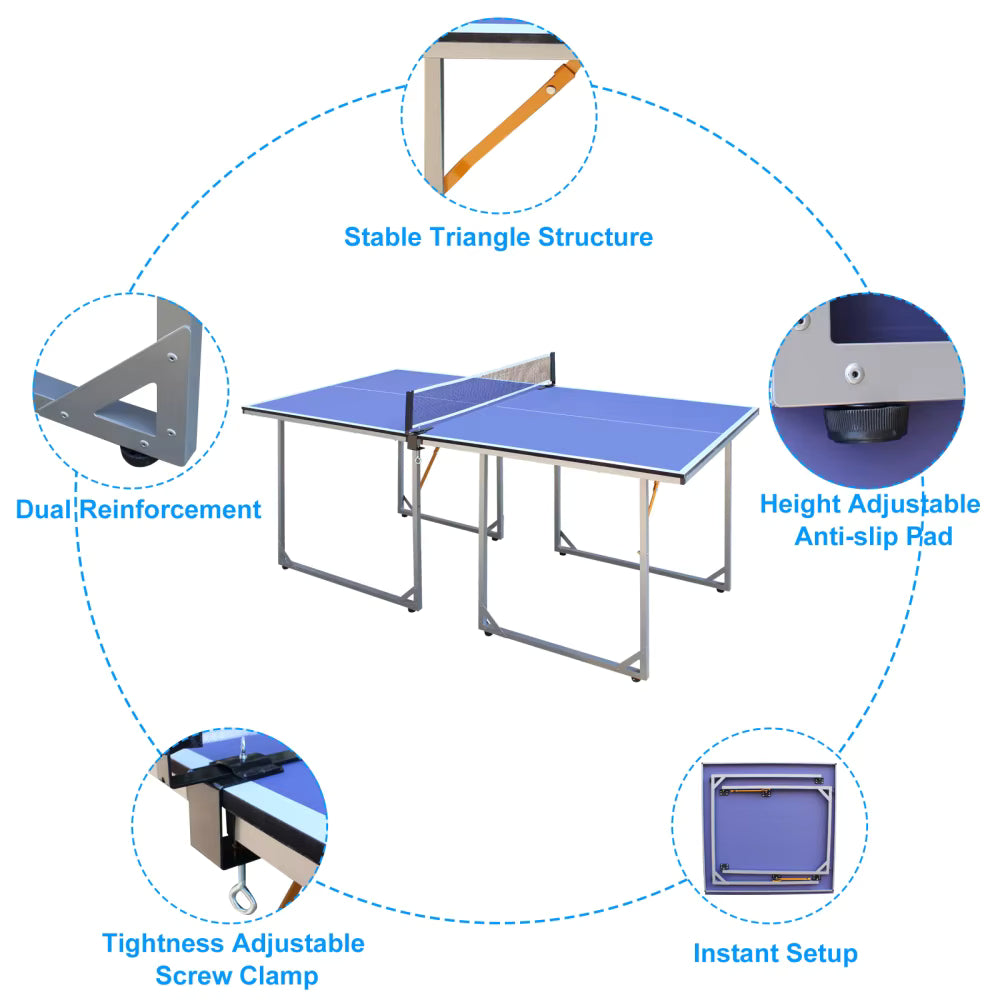 Stable Triangle Structure

Dual Reinforcement

Height Adjustable Anti-slip Pad

Tightness Adjustable Screw Clamp

Instant Setup